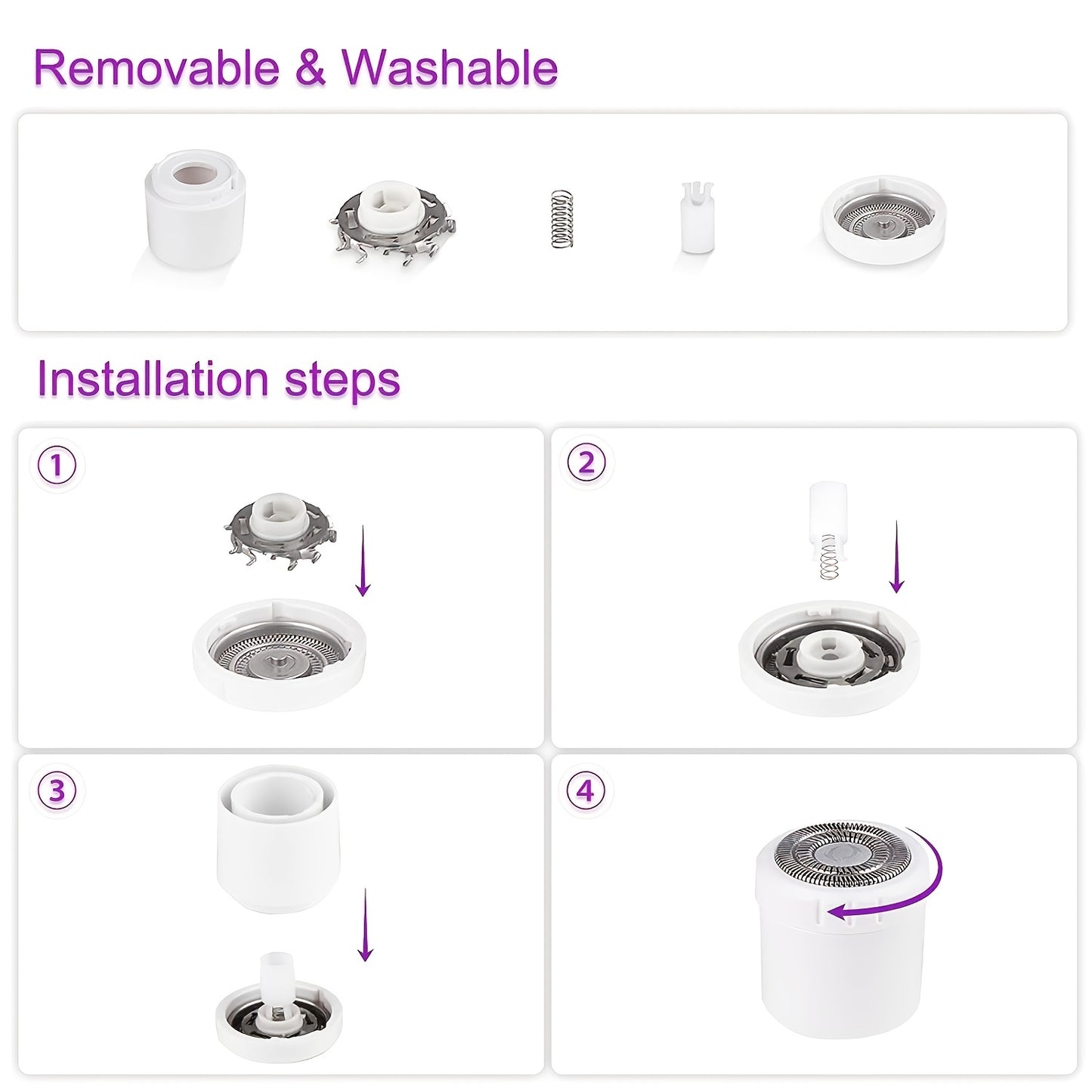 Removable & Washable

Installation steps

①

②

③

④